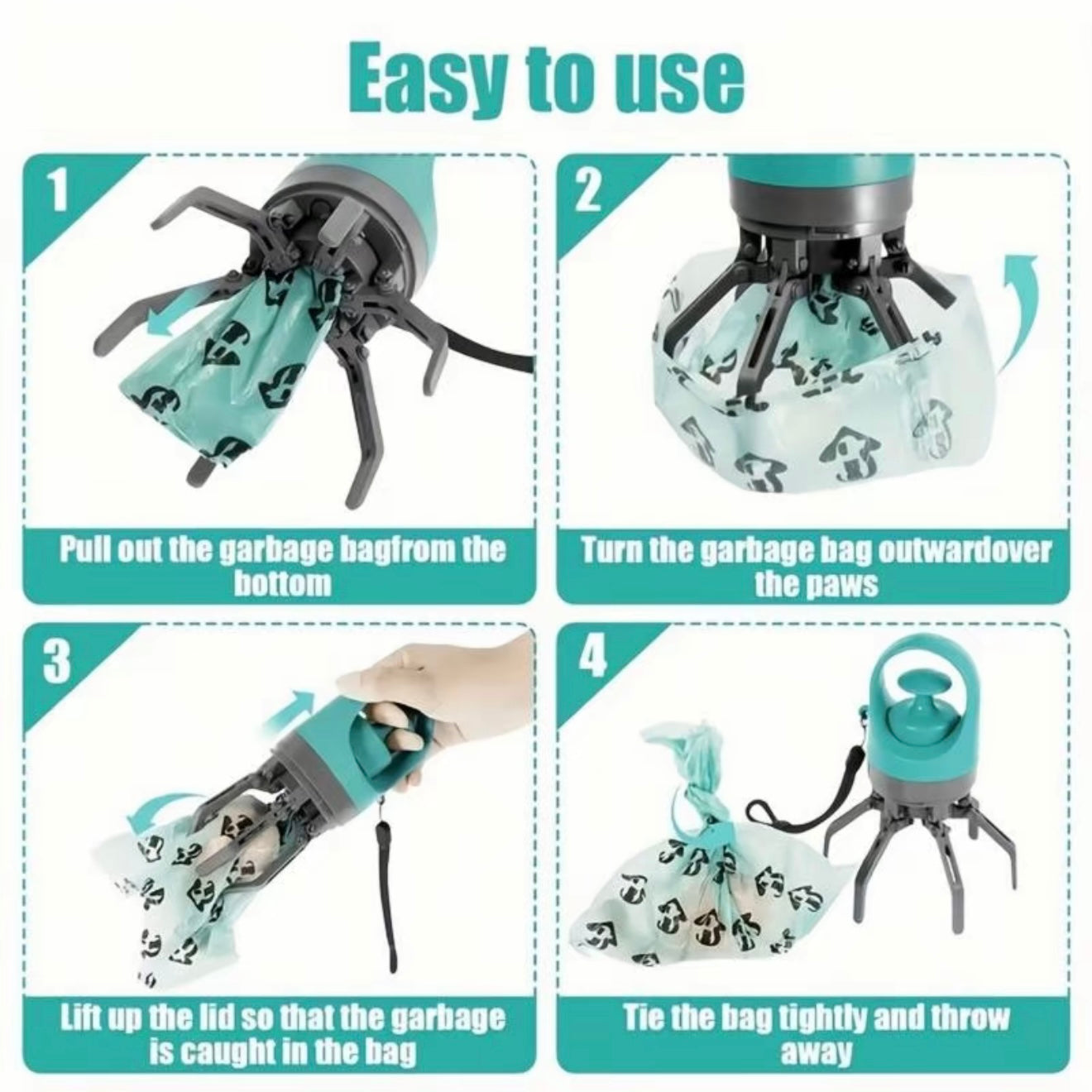 Easy to use

1

Pull out the garbage bagfrom the bottom

2

Turn the garbage bag outwardover the paws

3

Lift up the lid so that the garbage is caught in the bag

4

Tie the bag tightly and throw away