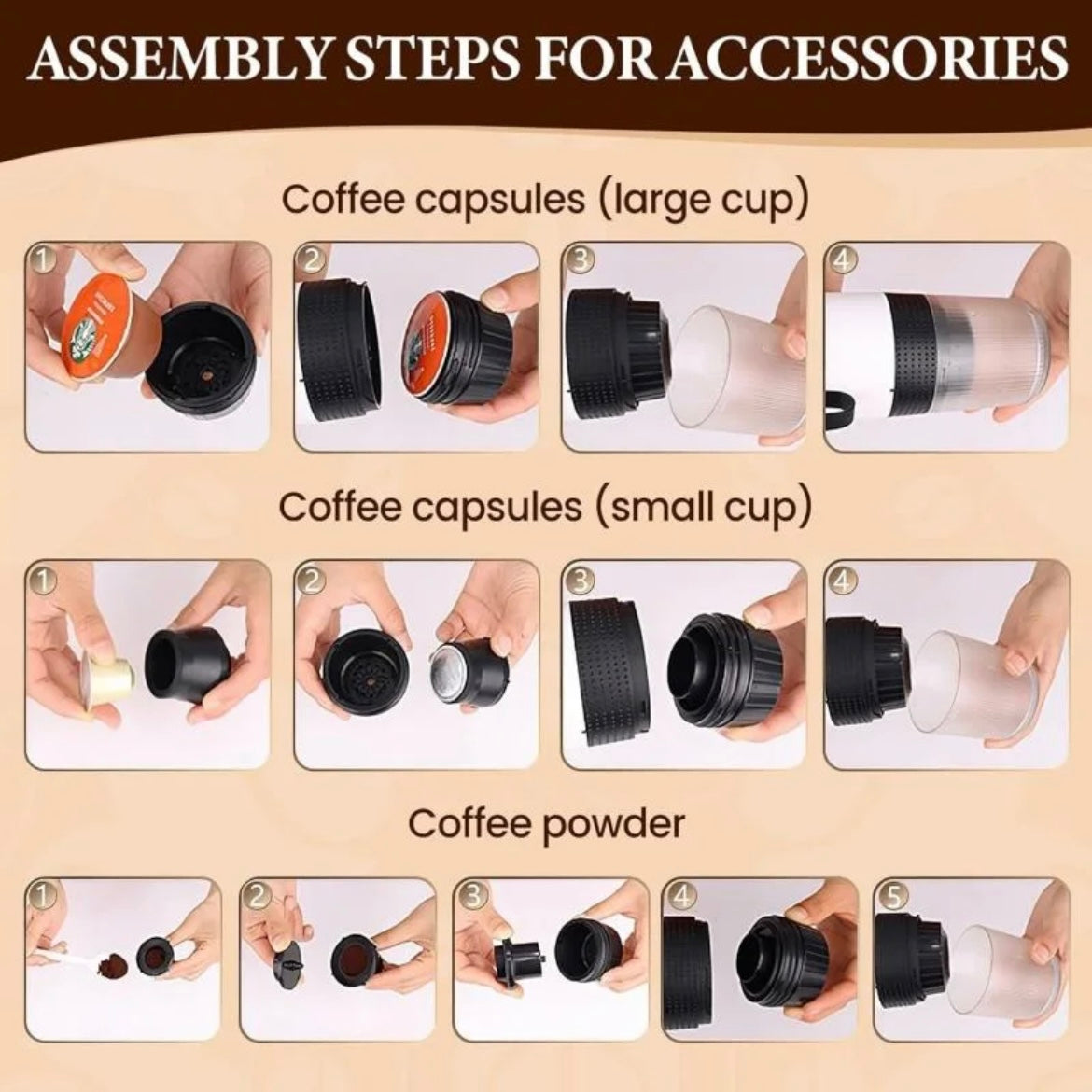 ASSEMBLY STEPS FOR ACCESSORIES

Coffee capsules (large cup)

1 2 3 4

Coffee capsules (small cup)

1 2 3 4

Coffee powder

1 2 3 4 5